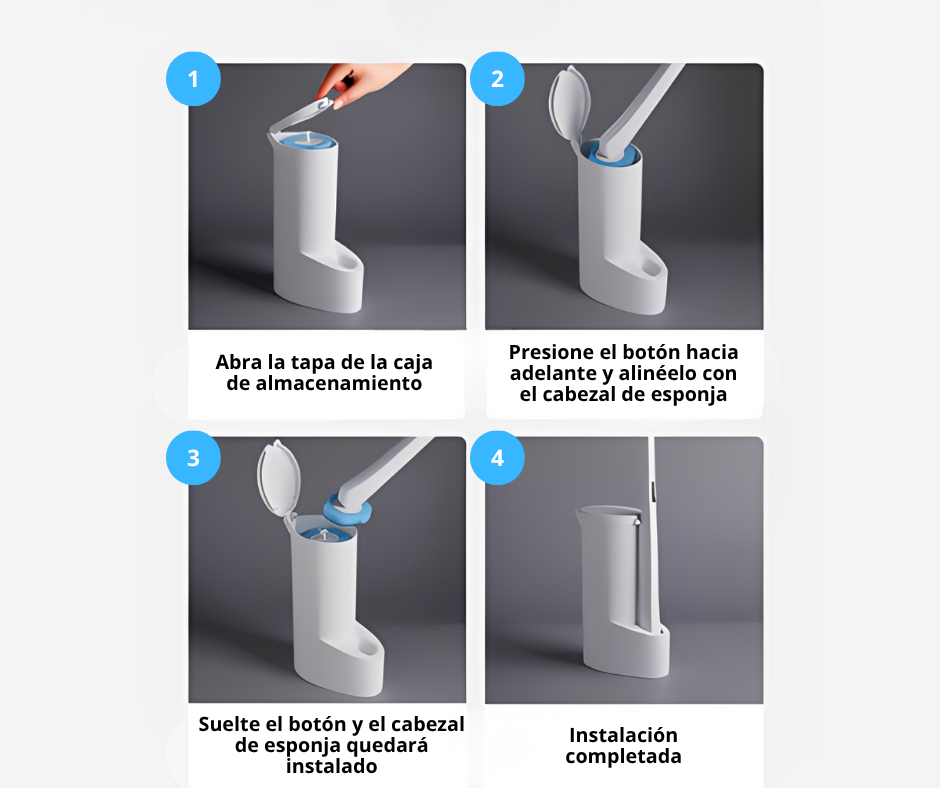 1

Abra la tapa de la caja de almacenamiento

2

Presione el botón hacia adelante y alinéelo con el cabezal de esponja

3

Suelte el botón y el cabezal de esponja quedará instalado

4

Instalación completada